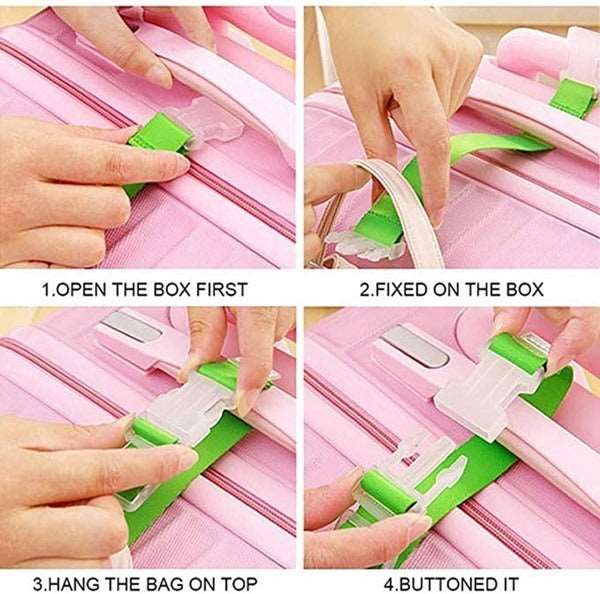 1.OPEN THE BOX FIRST

2.FIXED ON THE BOX

3.HANG THE BAG ON TOP

4.BUTTONED IT