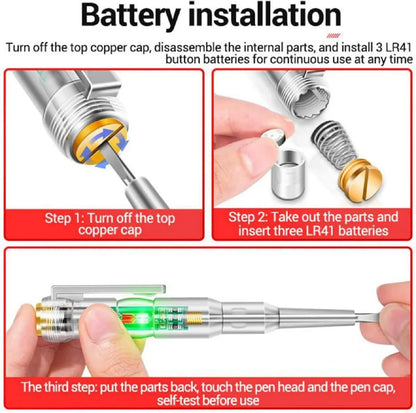 Battery installation

Turn off the top copper cap, disassemble the internal parts, and install 3 LR41 button batteries for continuous use at any time

Step 1: Turn off the top copper cap

Step 2: Take out the parts and insert three LR41 batteries

The third step: put the parts back, touch the pen head and the pen cap, self-test before use