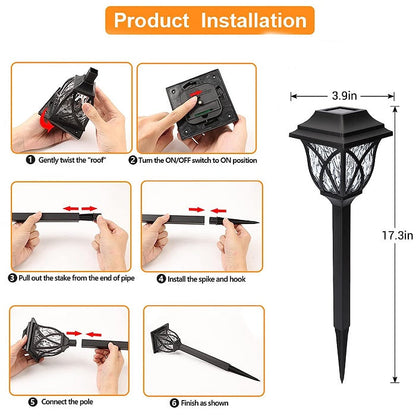 Product Installation

❶ Gently twist the "roof"

❷ Turn the ON/OFF switch to ON position

❸ Pull out the stake from the end of pipe

❹ Install the spike and hook

❺ Connect the pole

❻ Finish as shown

3.9in

17.3in