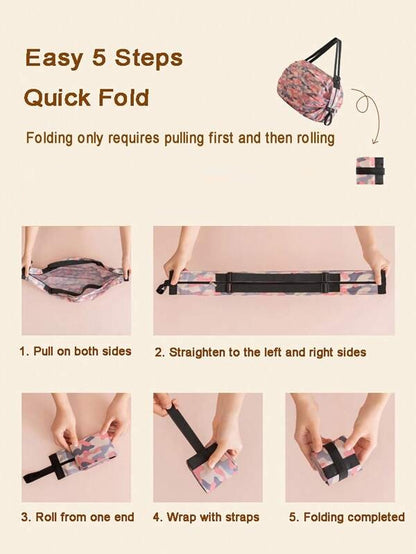 Easy 5 Steps
Quick Fold

Folding only requires pulling first and then rolling

1. Pull on both sides

2. Straighten to the left and right sides

3. Roll from one end

4. Wrap with straps

5. Folding completed